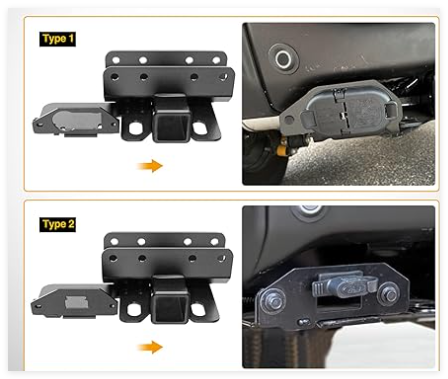 Type 1

Type 2